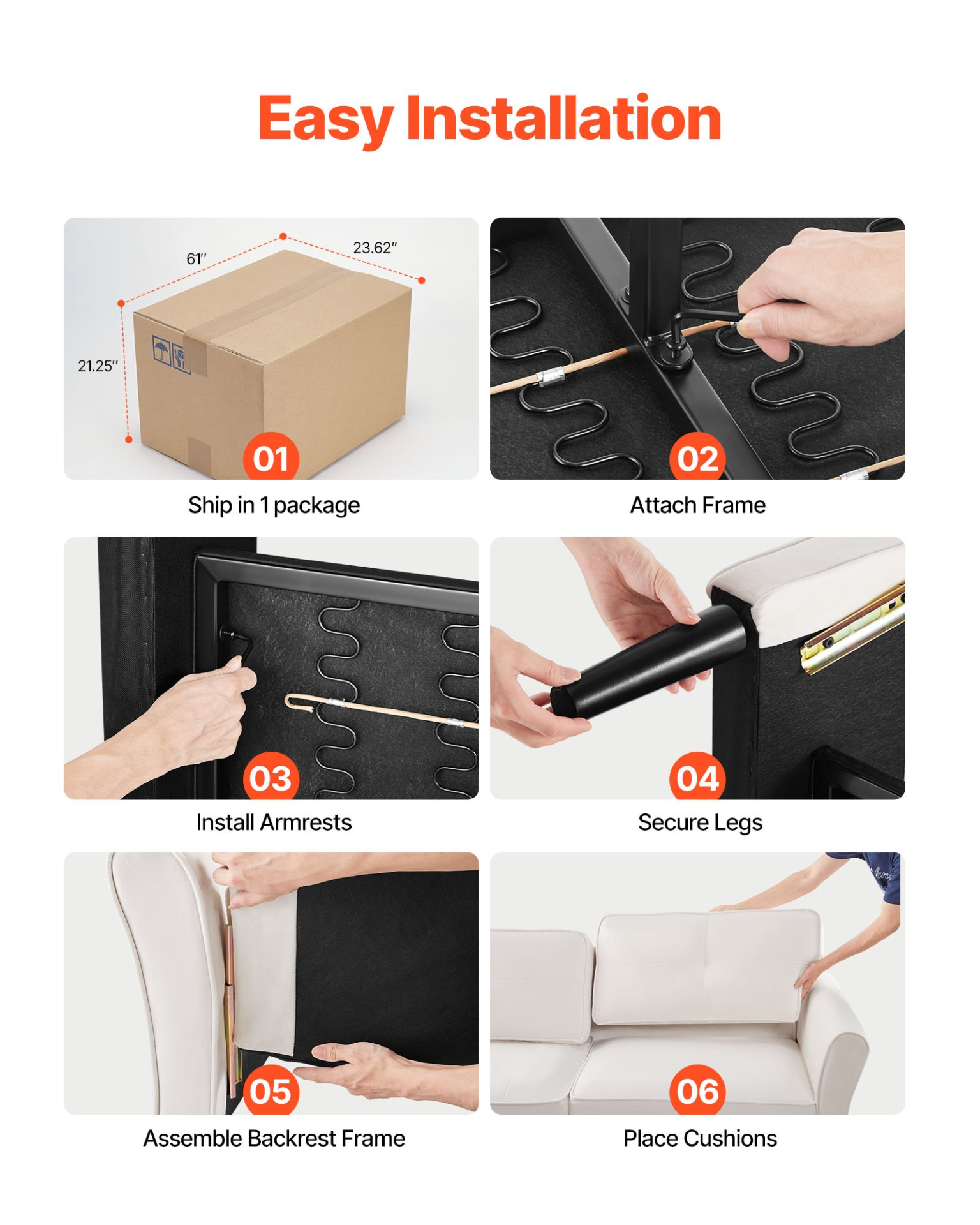 Easy Installation

61″
23.62″
21.25″
01
Ship in 1 package

02
Attach Frame

03
Install Armrests

04
Secure Legs

05
Assemble Backrest Frame

06
Place Cushions